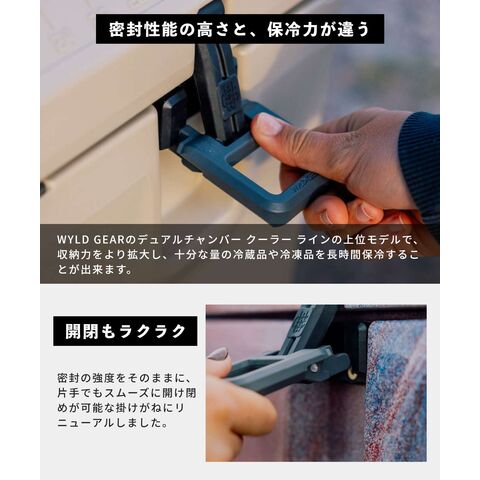 密封性能の高さと、保冷力が違う

WYLD GEARのデュアルチャンバー クーラー ラインの上位モデルで、収納力をより拡大し、十分な量の冷蔵品や冷凍品を長時間保冷することが出来ます。

開閉もラクラク

密封の強度をそのままに、片手でもスムーズに開け閉めが可能な掛けがねにリニューアルしました。