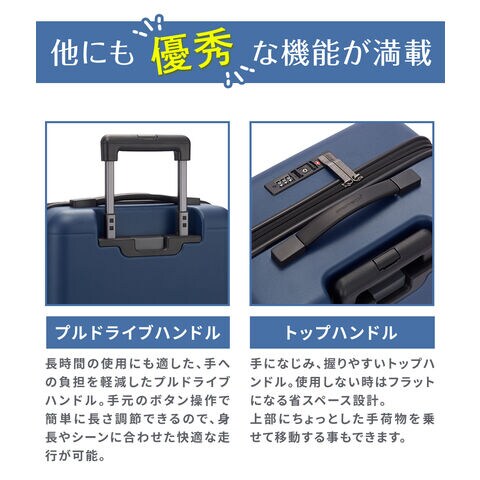 他にも優秀な機能が満載

プルドライブハンドル

長時間の使用にも適した、手への負担を軽減したプルドライブハンドル。手元のボタン操作で簡単に長さ調節できるので、身長やシーンに合わせた快適な走行が可能。

トップハンドル

手になじみ、握りやすいトップハンドル。使用しない時はフラットになる省スペース設計。
上部にちょっとした手荷物を乗せて移動する事もできます。