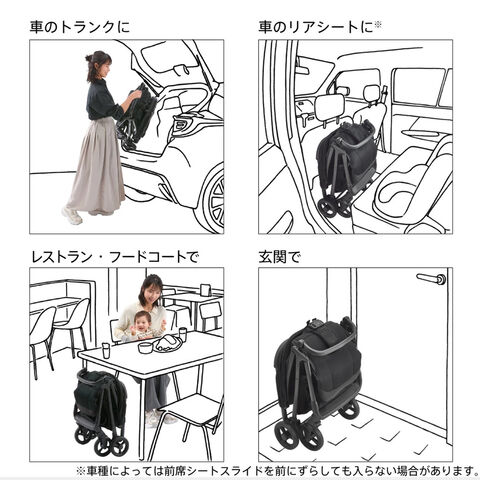 車のトランクに

車のリアシートに※

レストラン・フードコートで

玄関で

※車種によっては前席シートスライドを前にずらしても入らない場合があります。