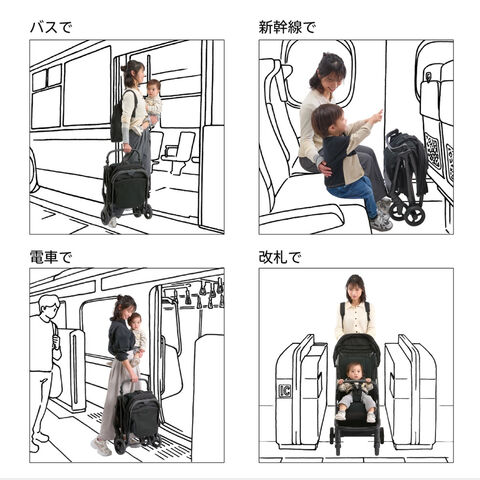 バスで

新幹線で

電車で

改札で

IC