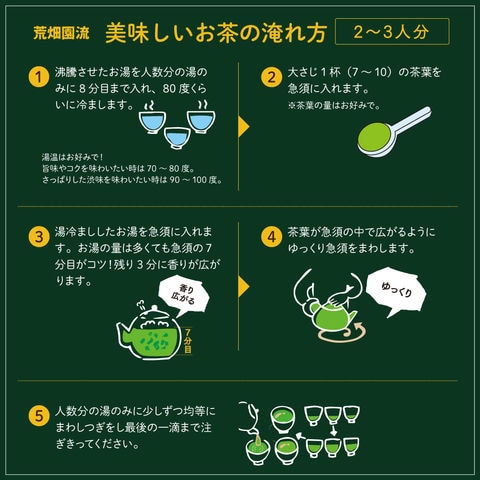 荒畑園流 美味しいお茶の淹れ方 2〜3人分

1 沸騰させたお湯を人数分の湯のみに8分目まで入れ、80度くらいに冷まします。

湯温はお好みで！
旨味やコクを味わいたい時は70〜80度。
さっぱりした渋味を味わいたい時は90〜100度。

2 大さじ1杯（7〜10）の茶葉を急須に入れます。
※茶葉の量はお好みで。

3 湯冷まししたお湯を急須に入れます。お湯の量は多くても急須の7分目がコツ！残り3分に香りが広がります。

香り広がる

7分目

4 茶葉が急須の中で広がるようにゆっくり急須をまわします。

ゆっくり

5 人数分の湯のみに少しずつ均等にまわしつぎをし最後の一滴まで注ぎきってください。