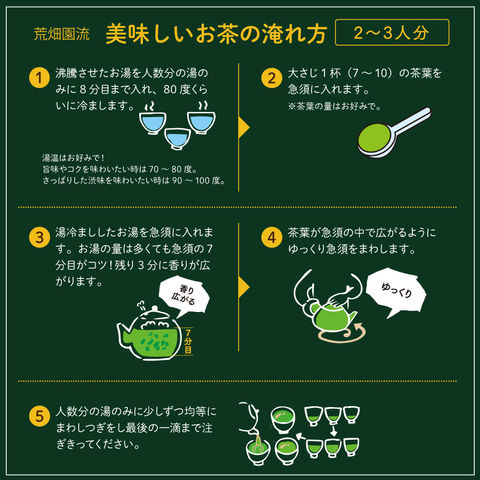 荒畑園流 美味しいお茶の淹れ方 2～3人分

1 沸騰させたお湯を人数分の湯のみに8分目まで入れ、80度くらいに冷まします。

湯温はお好みで！
旨味やコクを味わいたい時は70～80度。
さっぱりした渋味を味わいたい時は90～100度。

2 大さじ1杯（7～10）の茶葉を急須に入れます。
※茶葉の量はお好みで。

3 湯冷まししたお湯を急須に入れます。お湯の量は多くても急須の7分目がコツ！残り3分に香りが広がります。

香り広がる

7分目

4 茶葉が急須の中で広がるようにゆっくり急須をまわします。

ゆっくり

5 人数分の湯のみに少しずつ均等にまわしつぎをし最後の一滴まで注ぎきってください。