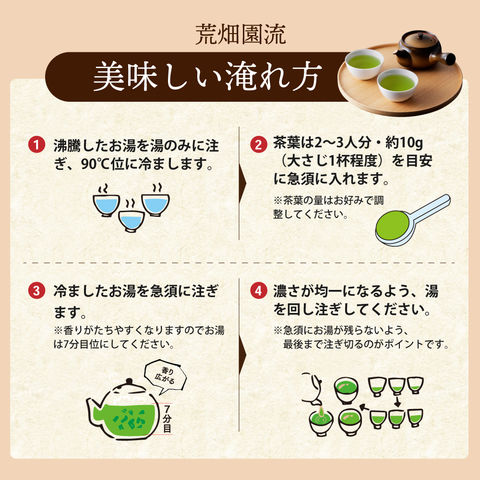 荒畑園流

美味しい淹れ方

1 沸騰したお湯を湯のみに注ぎ、90℃位に冷まします。

2 茶葉は2〜3人分・約10g（大さじ1杯程度）を目安に急須に入れます。
※茶葉の量はお好みで調整してください。

3 冷ましたお湯を急須に注ぎます。
※香りがたちやすくなりますのでお湯は7分目位にしてください。

香り広がる

7分目

4 濃さが均一になるよう、湯を回し注ぎしてください。
※急須にお湯が残らないよう、最後まで注ぎ切るのがポイントです。