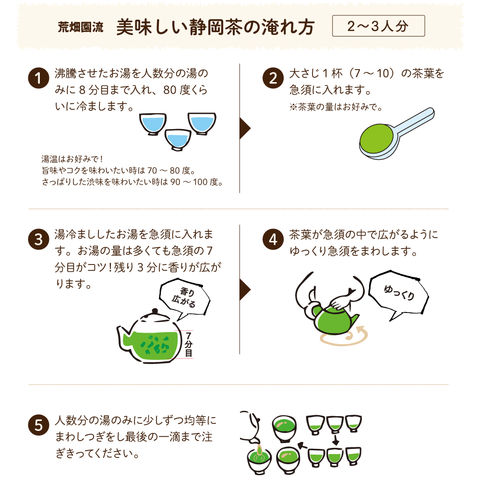 荒畑園流　美味しい静岡茶の淹れ方　2～3人分

1 沸騰させたお湯を人数分の湯のみに8分目まで入れ、80度くらいに冷まします。

湯温はお好みで！
旨味やコクを味わいたい時は70～80度。
さっぱりした渋味を味わいたい時は90～100度。

2 大さじ1杯（7～10）の茶葉を急須に入れます。
※茶葉の量はお好みで。

3 湯冷まししたお湯を急須に入れます。お湯の量は多くても急須の7分目がコツ！残り3分に香りが広がります。

香り広がる

7分目

4 茶葉が急須の中で広がるようにゆっくり急須をまわします。

ゆっくり

5 人数分の湯のみに少しずつ均等にまわしつぎをし最後の一滴まで注ぎきってください。