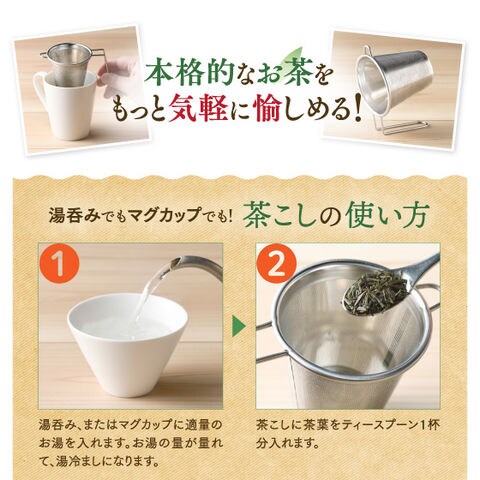 本格的なお茶を
もっと気軽に愉しめる!

湯呑みでもマグカップでも! 茶こしの使い方

1

湯呑み、またはマグカップに適量のお湯を入れます。お湯の量が量れて、湯冷ましになります。

2

茶こしに茶葉をティースプーン1杯分入れます。