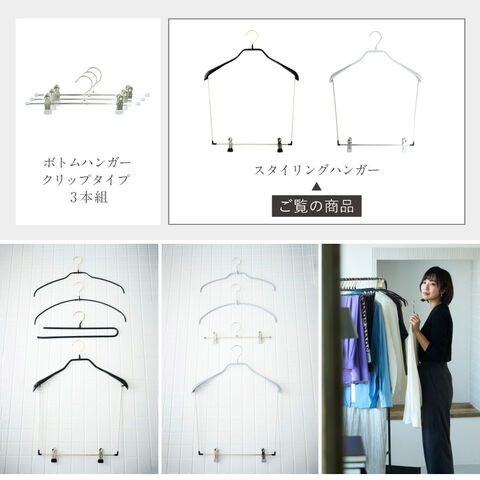 ボトムハンガー
クリップタイプ
3本組

スタイリングハンガー
▲
ご覧の商品