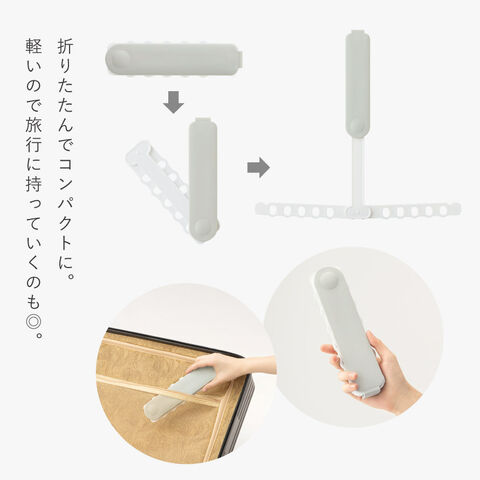 折りたたんでコンパクトに。
軽いので旅行に持っていくのも◎。