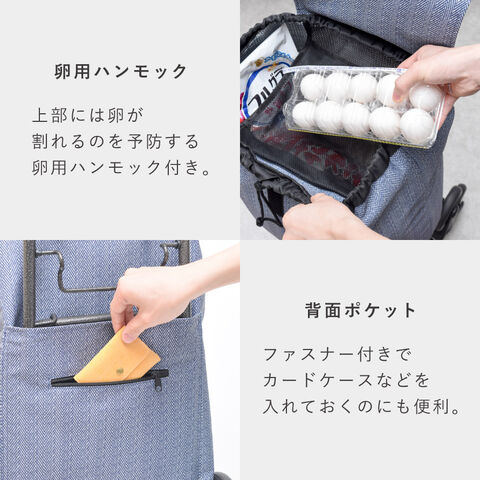 卵用ハンモック

上部には卵が
割れるのを予防する
卵用ハンモック付き。

フルグラ

背面ポケット

ファスナー付きで
カードケースなどを
入れておくのにも便利。