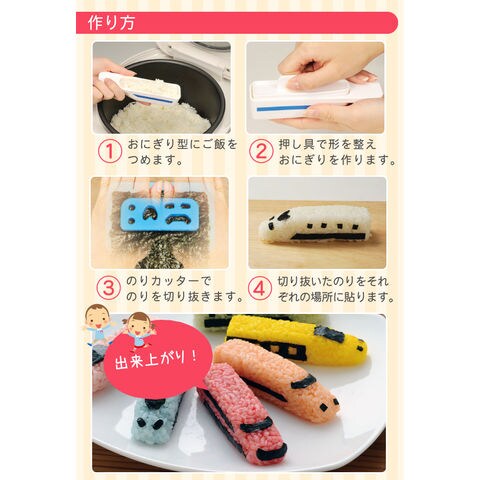 作り方

① おにぎり型にご飯をつめます。

② 押し具で形を整えおにぎりを作ります。

③ のりカッターでのりを切り抜きます。

④ 切り抜いたのりをそれぞれの場所に貼ります。

出来上がり！