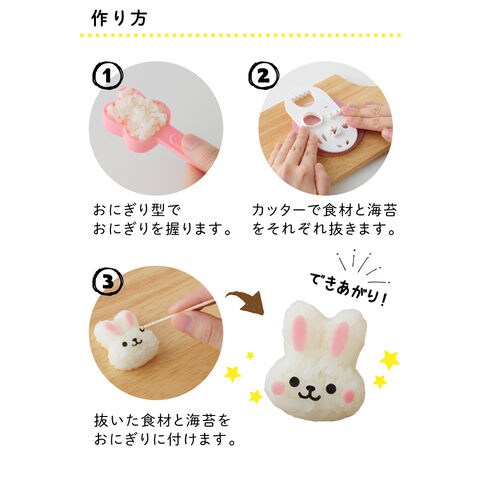 作り方

①

おにぎり型で
おにぎりを握ります。

②

カッターで食材と海苔
をそれぞれ抜きます。

③

抜いた食材と海苔を
おにぎりに付けます。

できあがり!