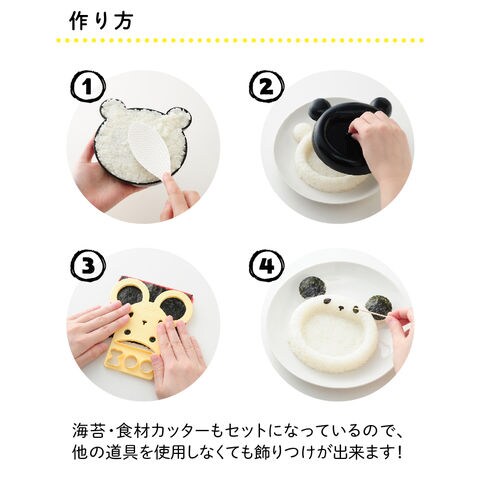 作り方

1

2

3

4

海苔・食材カッターもセットになっているので、他の道具を使用しなくても飾りつけが出来ます！