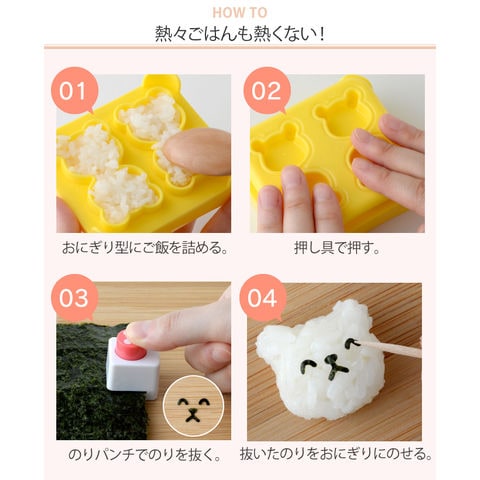 HOW TO
熱々ごはんも熱くない！

01
おにぎり型にご飯を詰める。

02
押し具で押す。

03
のりパンチでのりを抜く。

04
抜いたのりをおにぎりにのせる。