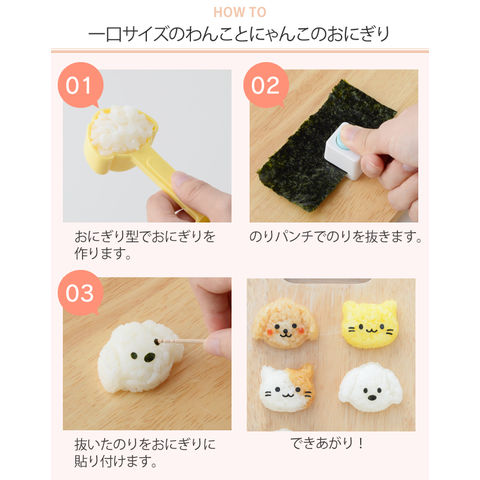 HOW TO

一口サイズのわんことにゃんこのおにぎり

01

おにぎり型でおにぎりを作ります。

02

のりパンチでのりを抜きます。

03

抜いたのりをおにぎりに貼り付けます。

できあがり！