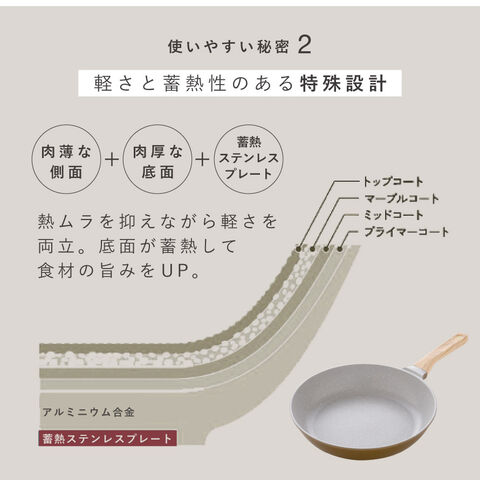 使いやすい秘密 2

軽さと蓄熱性のある特殊設計

肉薄な側面 ＋ 肉厚な底面 ＋ 蓄熱ステンレスプレート

熱ムラを抑えながら軽さを両立。底面が蓄熱して食材の旨みをUP。

トップコート
マーブルコート
ミッドコート
プライマーコート

アルミニウム合金

蓄熱ステンレスプレート