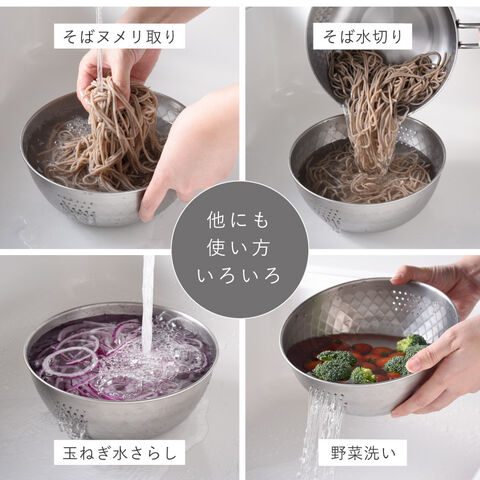 そばヌメリ取り

そば水切り

他にも
使い方
いろいろ

玉ねぎ水さらし

野菜洗い