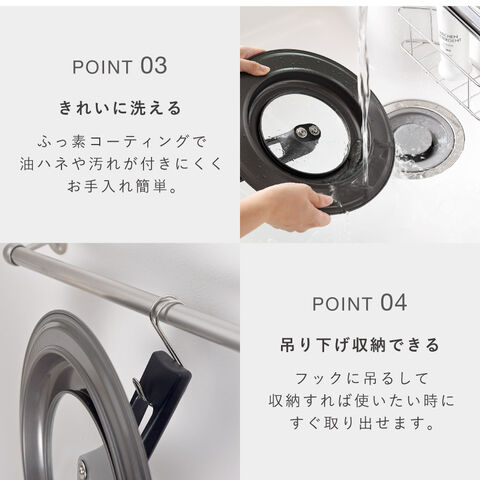 POINT 03

きれいに洗える

ふっ素コーティングで
油ハネや汚れが付きにくく
お手入れ簡単。

POINT 04

吊り下げ収納できる

フックに吊るして
収納すれば使いたい時に
すぐ取り出せます。