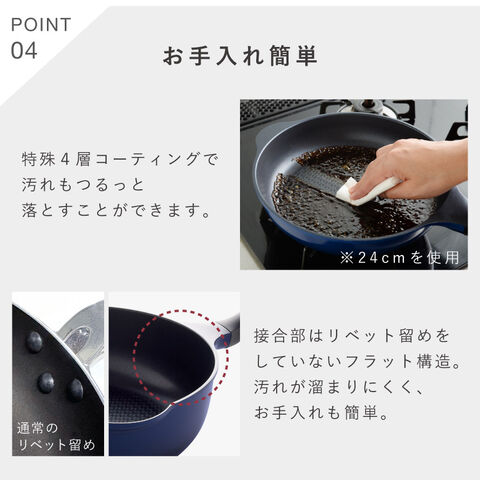 POINT
04

お手入れ簡単

特殊４層コーティングで汚れもつるっと落とすことができます。

※24cmを使用

通常のリベット留め

接合部はリベット留めをしていないフラット構造。汚れが溜まりにくく、お手入れも簡単。