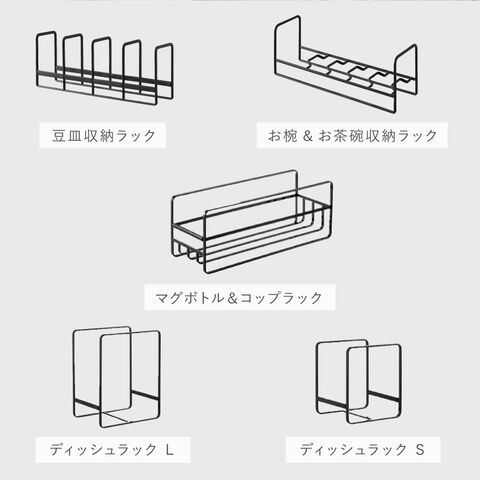 豆皿収納ラック

お椀 & お茶碗収納ラック

マグボトル＆コップラック

ディッシュラック L

ディッシュラック S