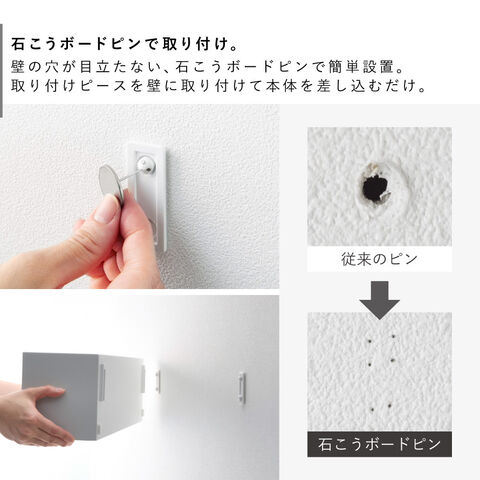 石こうボードピンで取り付け。
壁の穴が目立たない、石こうボードピンで簡単設置。
取り付けピースを壁に取り付けて本体を差し込むだけ。

従来のピン

石こうボードピン