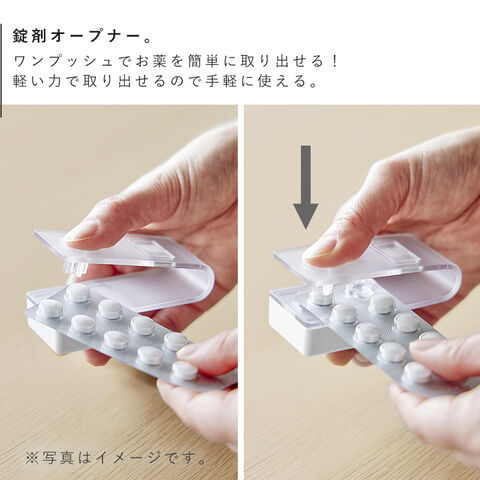 錠剤オープナー。

ワンプッシュでお薬を簡単に取り出せる！
軽い力で取り出せるので手軽に使える。

※写真はイメージです。