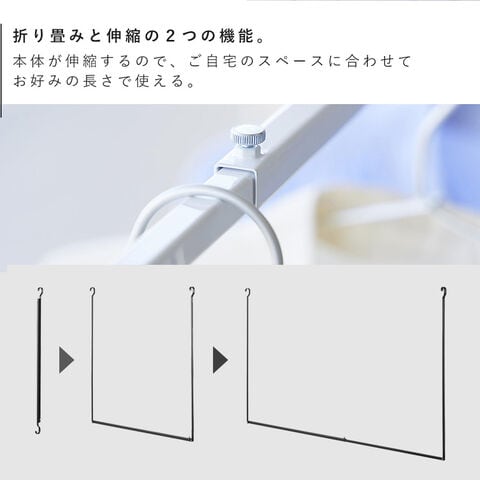 折り畳みと伸縮の２つの機能。

本体が伸縮するので、ご自宅のスペースに合わせてお好みの長さで使える。