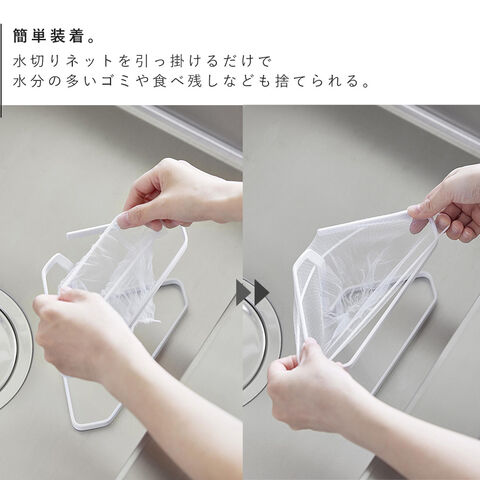 簡単装着。

水切りネットを引っ掛けるだけで
水分の多いゴミや食べ残しなども捨てられる。