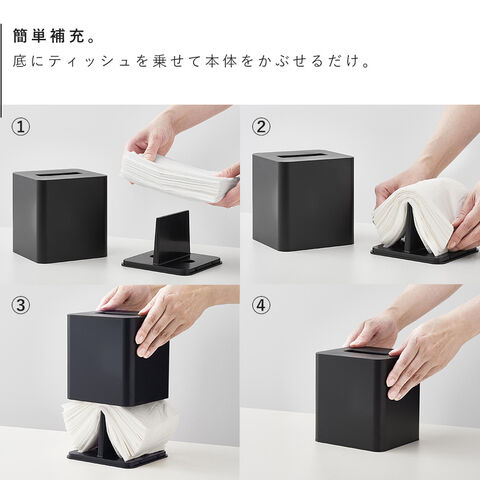 簡単補充。
底にティッシュを乗せて本体をかぶせるだけ。

①

②

③

④