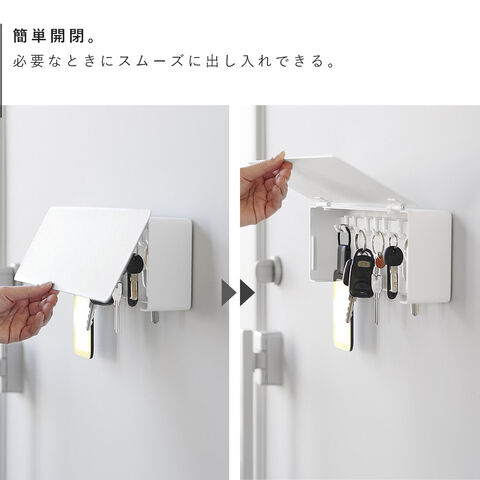 簡単開閉。
必要なときにスムーズに出し入れできる。