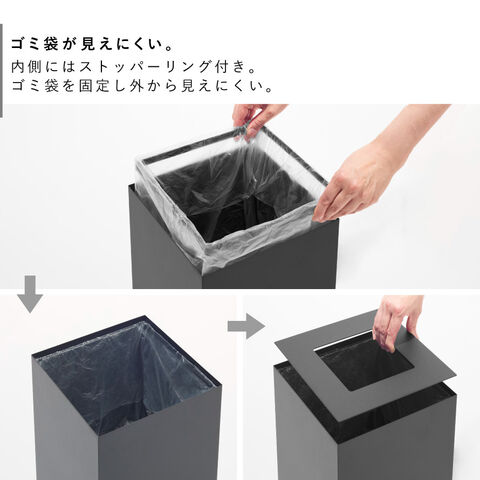 ゴミ袋が見えにくい。
内側にはストッパーリング付き。
ゴミ袋を固定し外から見えにくい。