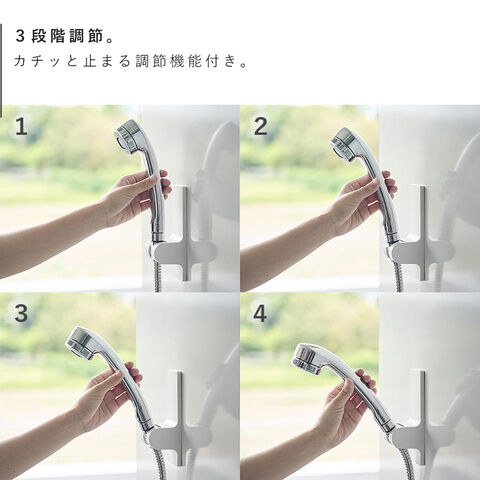 3段階調節。
カチッと止まる調節機能付き。

1

2

3

4