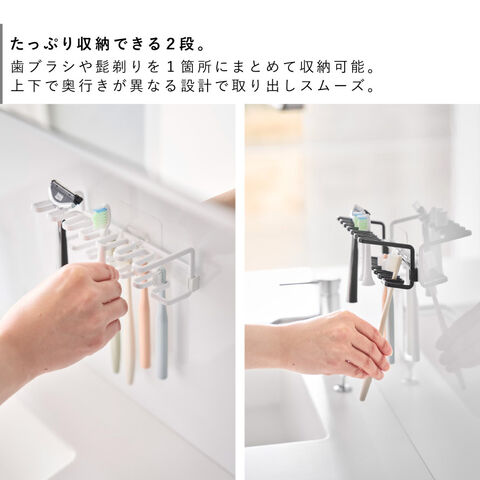 たっぷり収納できる2段。
歯ブラシや髭剃りを1箇所にまとめて収納可能。
上下で奥行きが異なる設計で取り出しスムーズ。