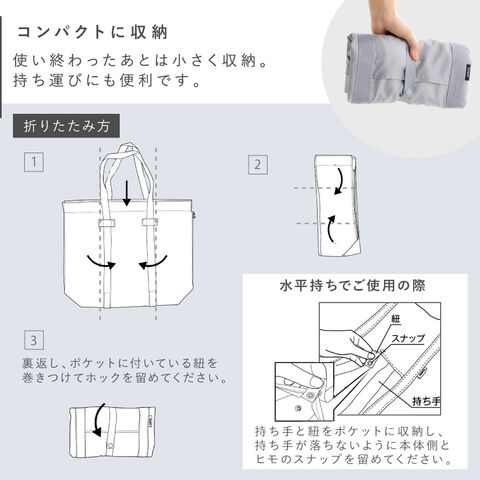 コンパクトに収納

使い終わったあとは小さく収納。
持ち運びにも便利です。

折りたたみ方

1

2

3

裏返し、ポケットに付いている紐を巻きつけてホックを留めてください。

水平持ちでご使用の際

紐

スナップ

持ち手

持ち手と紐をポケットに収納し、持ち手が落ちないように本体側とヒモのスナップを留めてください。