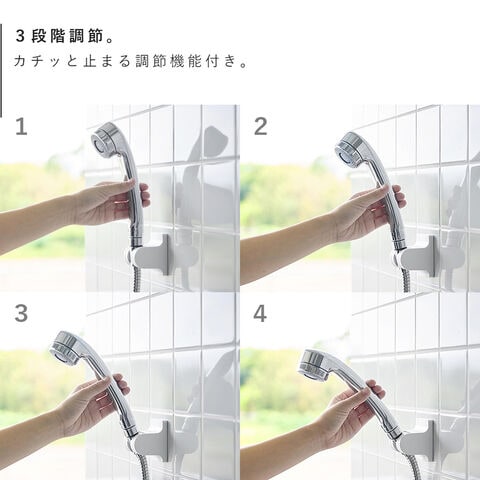 ３段階調節。
カチッと止まる調節機能付き。

1

2

3

4