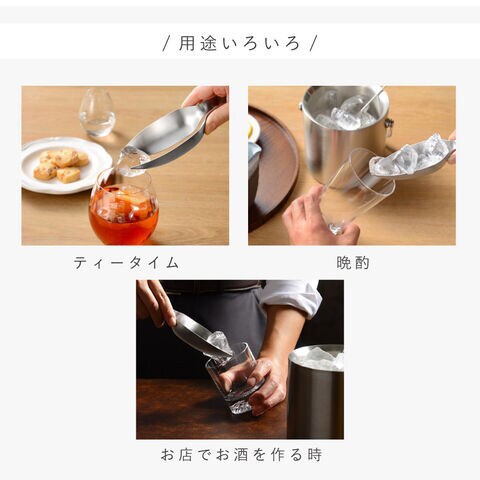 / 用途いろいろ /

ティータイム

晩酌

お店でお酒を作る時