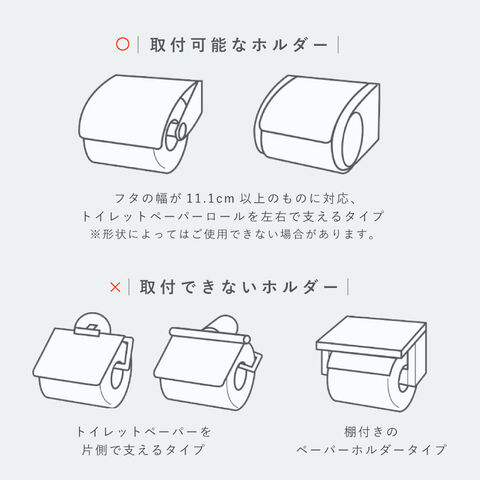 ○ | 取付可能なホルダー |

フタの幅が 11.1cm 以上のものに対応、
トイレットペーパーロールを左右で支えるタイプ
※形状によってはご使用できない場合があります。

× | 取付できないホルダー |

トイレットペーパーを
片側で支えるタイプ

棚付きの
ペーパーホルダータイプ