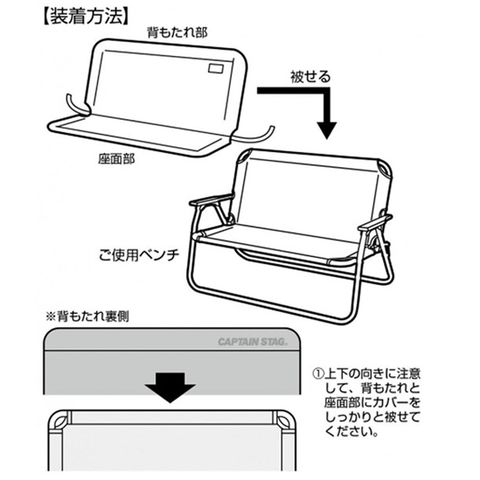 【装着方法】

背もたれ部

被せる

座面部

ご使用ベンチ

※背もたれ裏側

CAPTAIN STAG.

①上下の向きに注意して、背もたれと座面部にカバーをしっかりと被せてください。