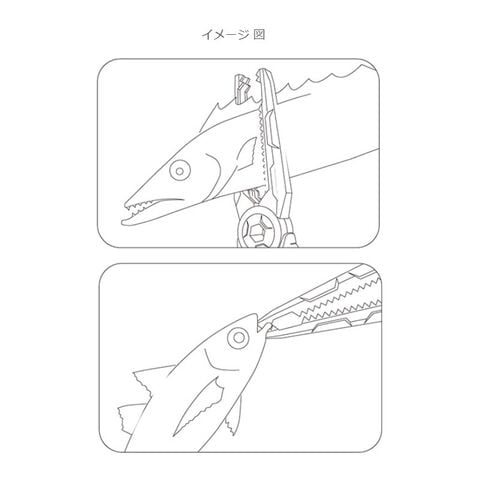 イメージ 図