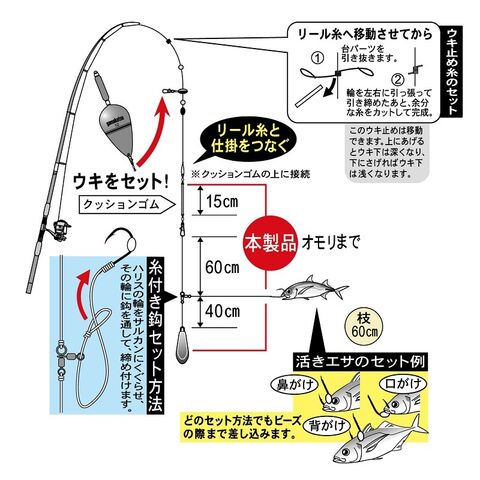 ウキ止め糸のセット

リール糸へ移動させてから

① 台パーツを引き抜きます。

② 輪を左右に引っ張って引き締めたあと、余分な糸をカットして完成。

このウキ止めは移動できます。上にあげるとウキ下は深くなり、下にさげればウキ下は浅くなります。

リール糸と仕掛をつなぐ

※クッションゴムの上に接続

ウキをセット！

クッションゴム

15cm

60cm

40cm

本製品 オモリまで

枝 60cm

糸付き鈎セット方法

ハリスの輪をサルカンにくぐらせ、その輪に鈎を通して、締め付けます。

活きエサのセット例

鼻がけ

口がけ

背がけ

どのセット方法でもビーズの際まで差し込みます。