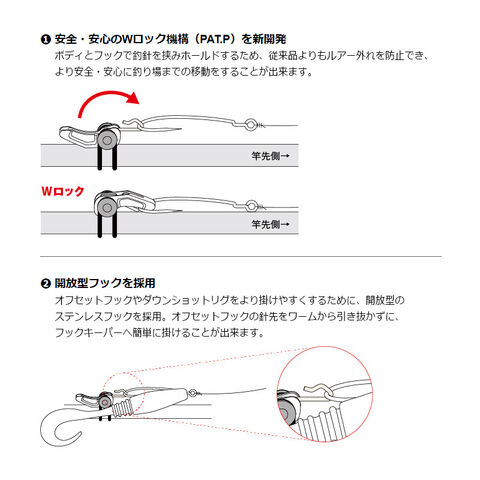 ❶ 安全・安心のWロック機構（PAT.P）を新開発

ボディとフックで釣針を挟みホールドするため、従来品よりもルアー外れを防止でき、より安全・安心に釣り場までの移動をすることが出来ます。

竿先側→

Wロック

竿先側→

❷ 開放型フックを採用

オフセットフックやダウンショットリグをより掛けやすくするために、開放型のステンレスフックを採用。オフセットフックの針先をワームから引き抜かずに、フックキーパーへ簡単に掛けることが出来ます。