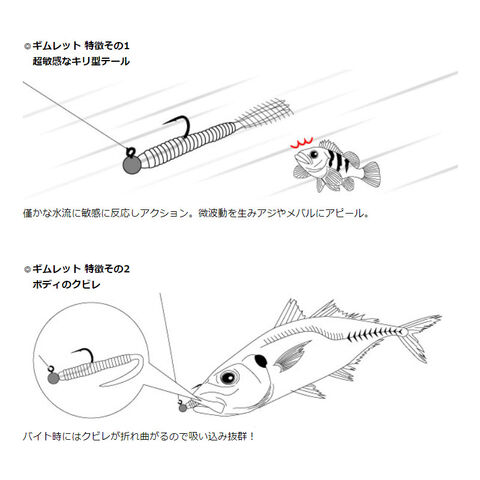 ◎ギムレット 特徴その1
超敏感なキリ型テール

僅かな水流に敏感に反応しアクション。微波動を生みアジやメバルにアピール。

◎ギムレット 特徴その2
ボディのクビレ

バイト時にはクビレが折れ曲がるので吸い込み抜群！