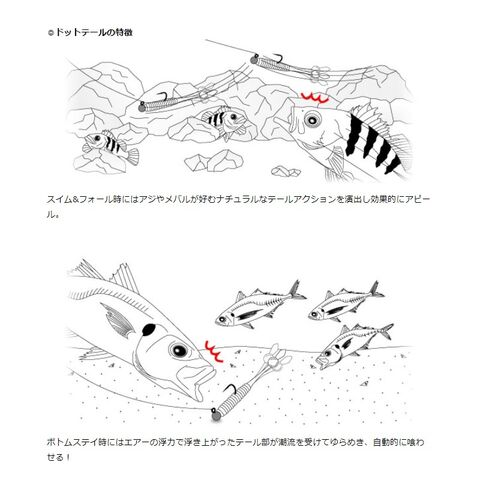 ◎ドットテールの特徴

スイム&フォール時にはアジやメバルが好むナチュラルなテールアクションを演出し効果的にアピール。

ボトムステイ時にはエアーの浮力で浮き上がったテール部が潮流を受けてゆらめき、自動的に喰わせる！