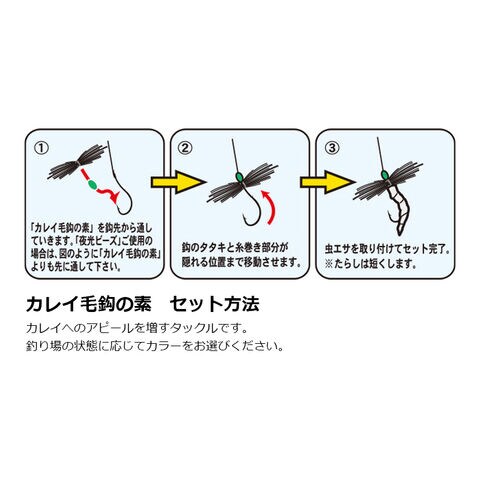 ①

「カレイ毛鈎の素」を鈎先から通していきます。「夜光ビーズ」ご使用の場合は、図のように「カレイ毛鈎の素」よりも先に通して下さい。

②

鈎のタタキと糸巻き部分が隠れる位置まで移動させます。

③

虫エサを取り付けてセット完了。
※たらしは短くします。

カレイ毛鈎の素　セット方法

カレイへのアピールを増すタックルです。
釣り場の状態に応じてカラーをお選びください。