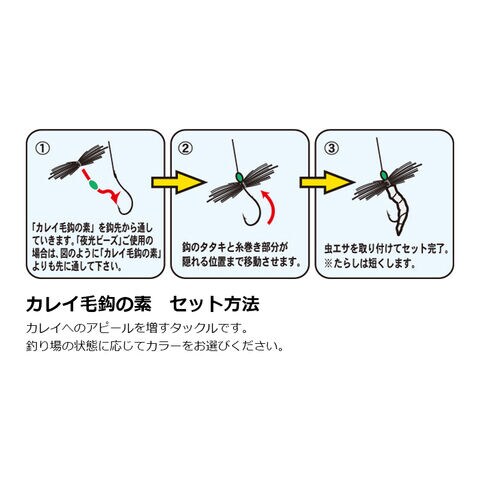 ①

「カレイ毛鈎の素」を鈎先から通していきます。「夜光ビーズ」ご使用の場合は、図のように「カレイ毛鈎の素」よりも先に通して下さい。

②

鈎のタタキと糸巻き部分が隠れる位置まで移動させます。

③

虫エサを取り付けてセット完了。
※たらしは短くします。

カレイ毛鈎の素　セット方法

カレイへのアピールを増すタックルです。
釣り場の状態に応じてカラーをお選びください。