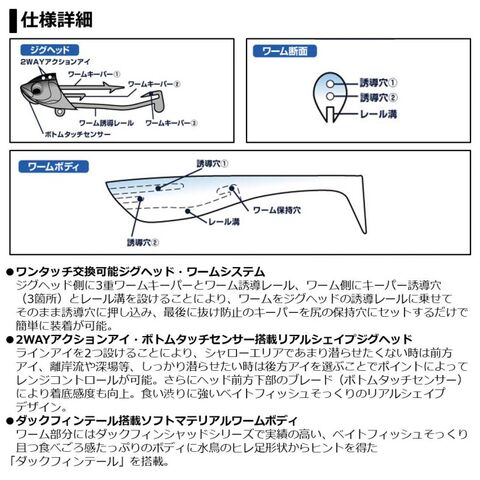 仕様詳細

ジグヘッド
2WAYアクションアイ
ワームキーパー①
ワームキーパー②
ワーム誘導レール
ワームキーパー③
ボトムタッチセンサー

ワーム断面
誘導穴①
誘導穴②
レール溝

ワームボディ
誘導穴①
ワーム保持穴
レール溝
誘導穴②

●ワンタッチ交換可能ジグヘッド・ワームシステム
ジグヘッド側に3重ワームキーパーとワーム誘導レール、ワーム側にキーパー誘導穴（3箇所）とレール溝を設けることにより、ワームをジグヘッドの誘導レールに乗せてそのまま誘導穴に押し込み、最後に抜け防止のキーパーを尻の保持穴にセットするだけで簡単に装着が可能。
●2WAYアクションアイ・ボトムタッチセンサー搭載リアルシェイプジグヘッド
ラインアイを2つ設けることにより、シャローエリアであまり潜らせたくない時は前方アイ、離岸流や深場等、しっかり潜らせたい時は後方アイを選ぶことでポイントによってレンジコントロールが可能。さらにヘッド前方下部のブレード（ボトムタッチセンサー）により着底感度も向上。食い渋りに強いベイトフィッシュそっくりのリアルシェイプデザイン。
●ダックフィンテール搭載ソフトマテリアルワームボディ
ワーム部分にはダックフィンシャッドシリーズで実績の高い、ベイトフィッシュそっくり且つ食べごろ感たっぷりのボディに水鳥のヒレ足形状からヒントを得た「ダックフィンテール」を搭載。