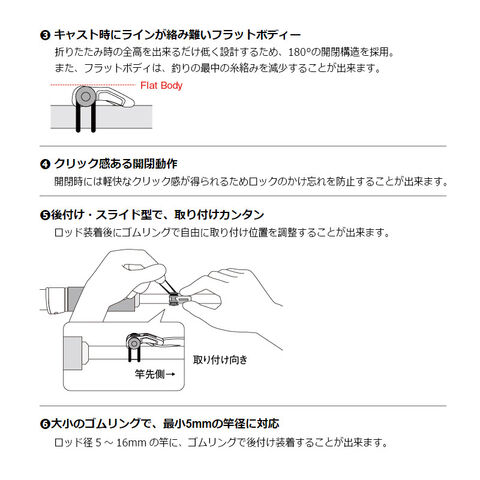 ❸ キャスト時にラインが絡み難いフラットボディー
折りたたみ時の全高を出来るだけ低く設計するため、180°の開閉構造を採用。
また、フラットボディは、釣りの最中の糸絡みを減少することが出来ます。

Flat Body

❹ クリック感ある開閉動作
開閉時には軽快なクリック感が得られるためロックのかけ忘れを防止することが出来ます。

❺後付け・スライド型で、取り付けカンタン
ロッド装着後にゴムリングで自由に取り付け位置を調整することが出来ます。

取り付け向き

竿先側→

❻大小のゴムリングで、最小5mmの竿径に対応
ロッド径 5 ～ 16mm の竿に、ゴムリングで後付け装着することが出来ます。