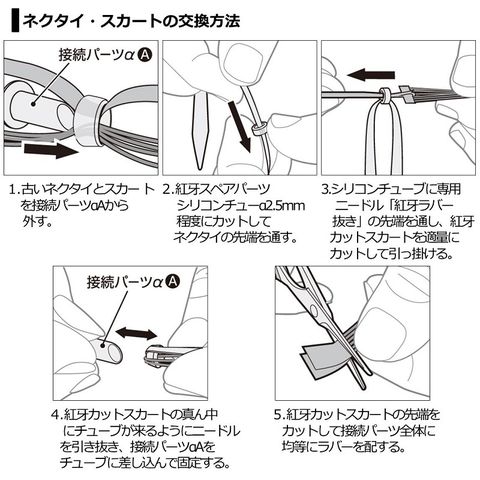 ネクタイ・スカートの交換方法

接続パーツα A

1.古いネクタイとスカートを接続パーツαAから外す。

2.紅牙スペアパーツシリコンチューα2.5mm程度にカットしてネクタイの先端を通す。

3.シリコンチューブに専用ニードル「紅牙ラバー抜き」の先端を通し、紅牙カットスカートを適量にカットして引っ掛ける。

接続パーツα A

4.紅牙カットスカートの真ん中にチューブが来るようにニードルを引き抜き、接続パーツαAをチューブに差し込んで固定する。

5.紅牙カットスカートの先端をカットして接続パーツ全体に均等にラバーを配する。