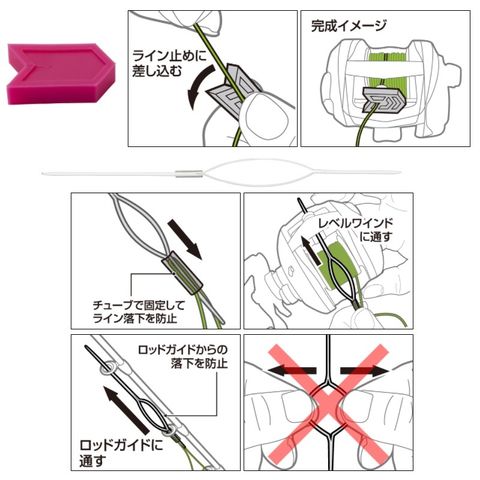 ライン止めに差し込む

完成イメージ

チューブで固定してライン落下を防止

レベルワインドに通す

ロッドガイドからの落下を防止

ロッドガイドに通す