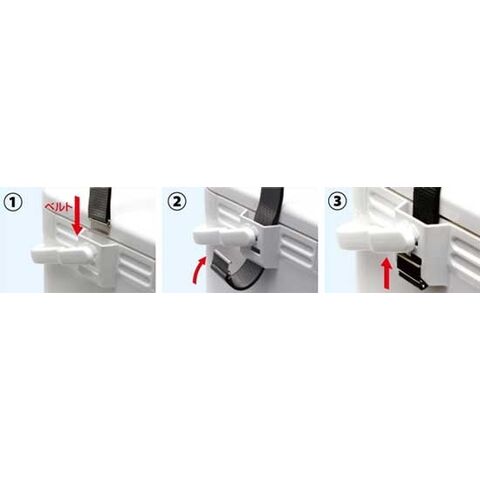 ①
ベルト

②

③