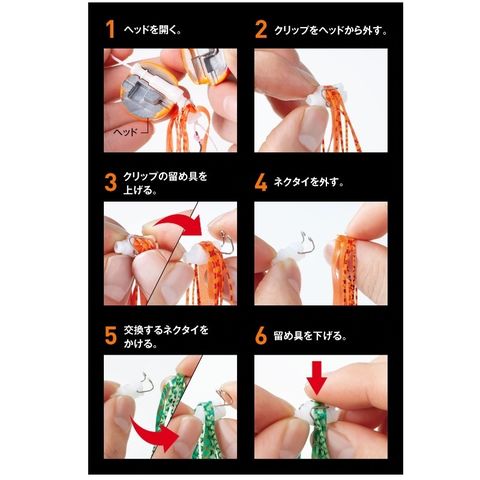 1 ヘッドを開く。

ヘッド

2 クリップをヘッドから外す。

3 クリップの留め具を上げる。

4 ネクタイを外す。

5 交換するネクタイをかける。

6 留め具を下げる。