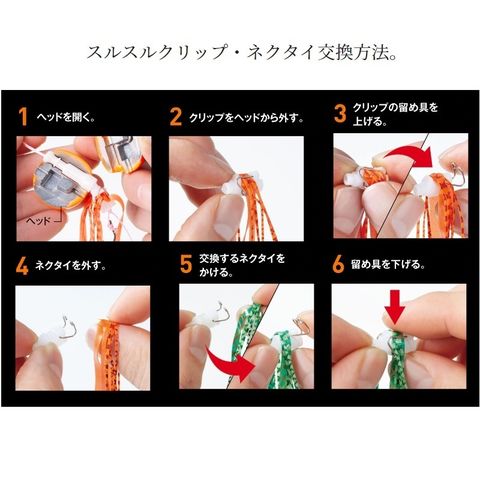 スルスルクリップ・ネクタイ交換方法。

1 ヘッドを開く。

ヘッド

2 クリップをヘッドから外す。

3 クリップの留め具を上げる。

4 ネクタイを外す。

5 交換するネクタイをかける。

6 留め具を下げる。